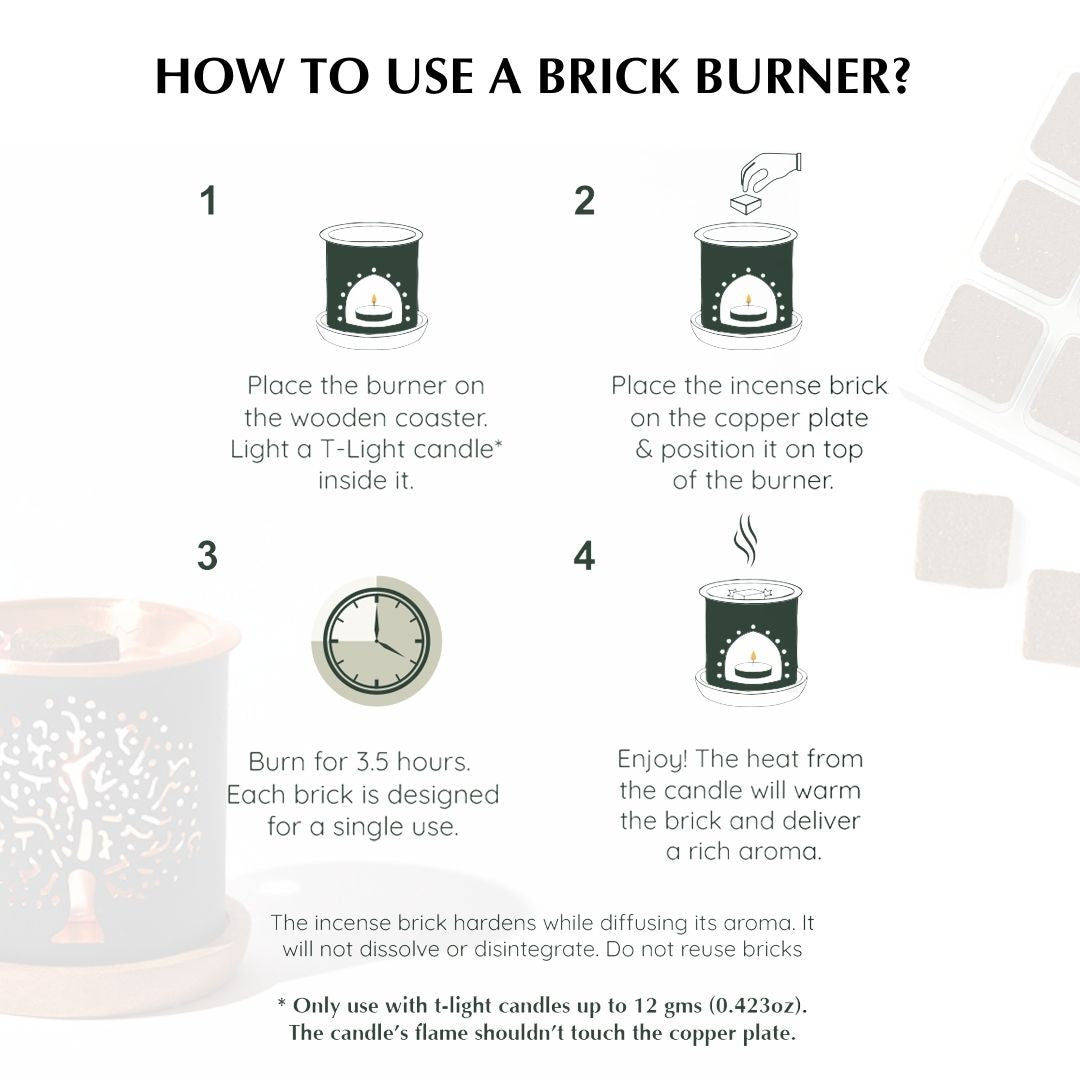 HOW TO USE A BRICK BURNER?

1

Place the burner on the wooden coaster. Light a T-Light candle* inside it.

2

Place the incense brick on the copper plate & position it on top of the burner.

3

Burn for 3.5 hours. Each brick is designed for a single use.

4

Enjoy! The heat from the candle will warm the brick and deliver a rich aroma.

The incense brick hardens while diffusing its aroma. It will not dissolve or disintegrate. Do not reuse bricks

* Only use with t-light candles up to 12 gms (0.423oz). The candle's flame shouldn't touch the copper plate.